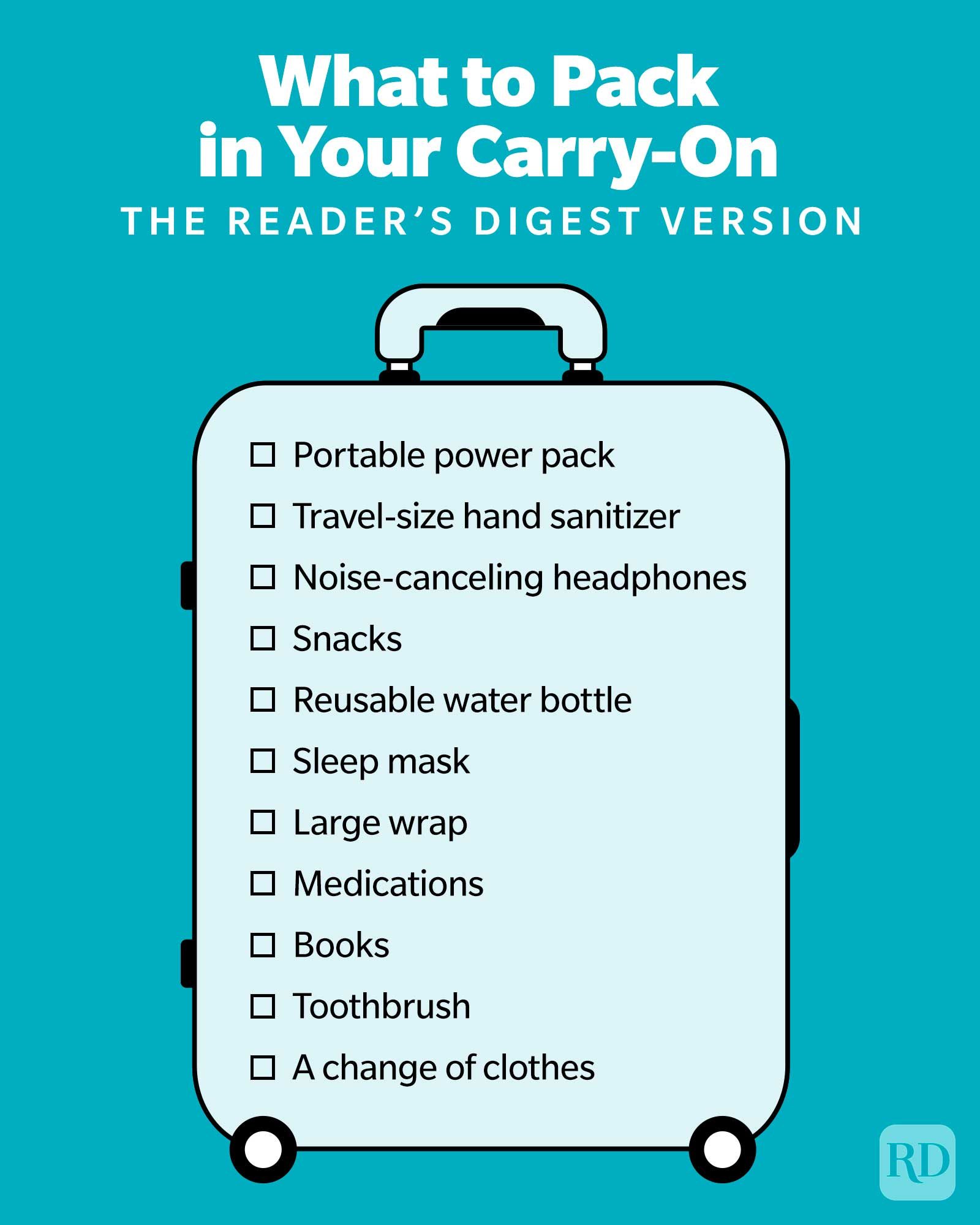 What to Pack in Your Carry-On
THE READER'S DIGEST VERSION

☐ Portable power pack
☐ Travel-size hand sanitizer
☐ Noise-canceling headphones
☐ Snacks
☐ Reusable water bottle
☐ Sleep mask
☐ Large wrap
☐ Medications
☐ Books
☐ Toothbrush
☐ A change of clothes

RD