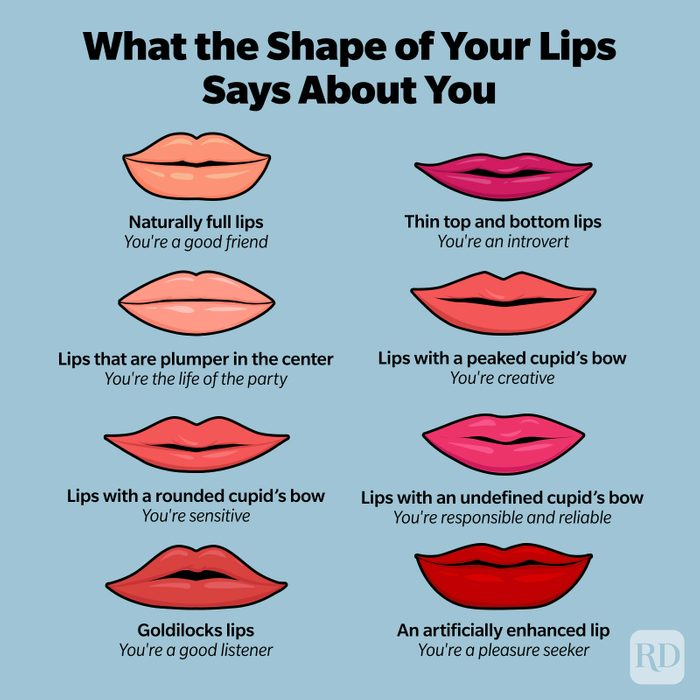 What the Shape of Your Lips Says About You

Naturally full lips
You're a good friend

Lips that are plumper in the center
You're the life of the party

Lips with a rounded cupid's bow
You're sensitive

Goldilocks lips
You're a good listener

Thin top and bottom lips
You're an introvert

Lips with a peaked cupid's bow
You're creative

Lips with an undefined cupid's bow
You're responsible and reliable

An artificially enhanced lip
You're a pleasure seeker

RD